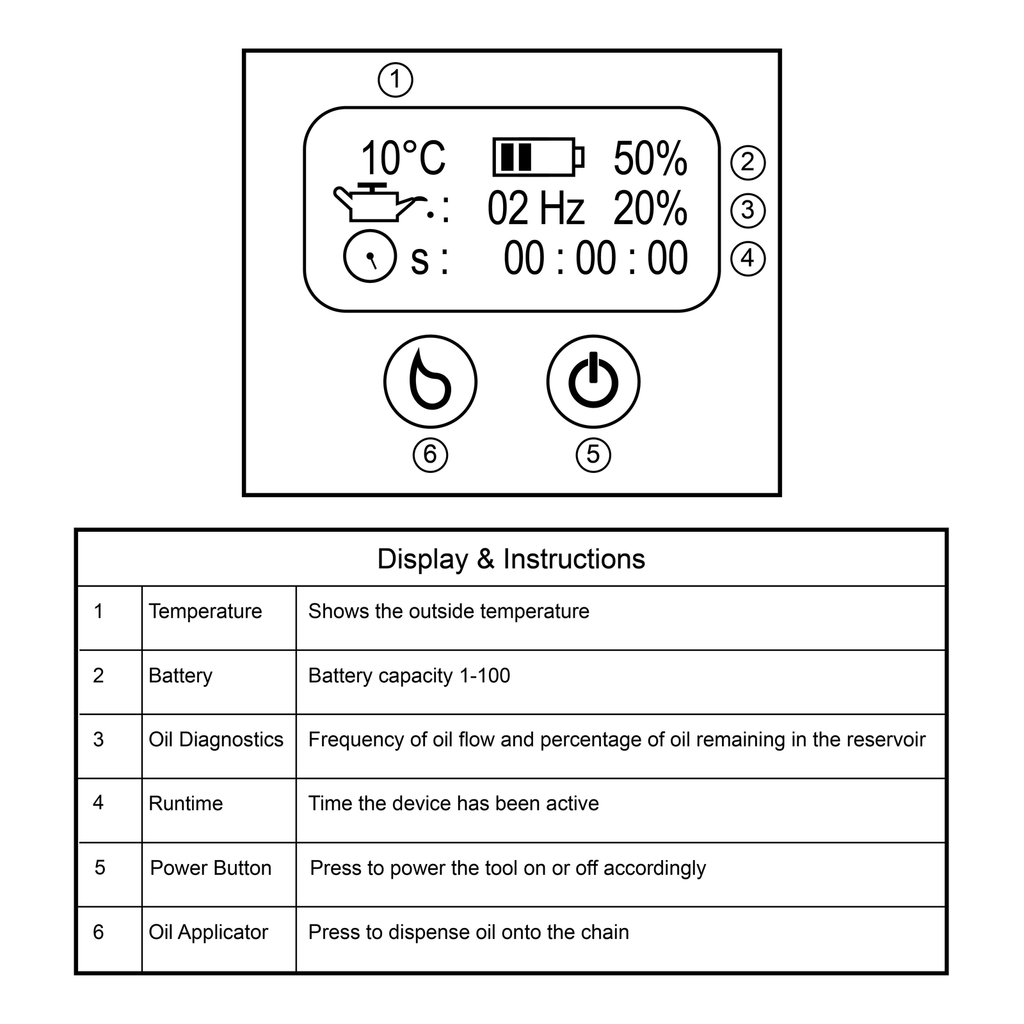 ①

10°C 50% ②

: 02 Hz 20% ③

s : 00 : 00 : 00 ④

⑥ ⑤

Display & Instructions

| 1 | Temperature | Shows the outside temperature |
|---|---|---|
| 2 | Battery | Battery capacity 1-100 |
| 3 | Oil Diagnostics | Frequency of oil flow and percentage of oil remaining in the reservoir |
| 4 | Runtime | Time the device has been active |
| 5 | Power Button | Press to power the tool on or off accordingly |
| 6 | Oil Applicator | Press to dispense oil onto the chain |